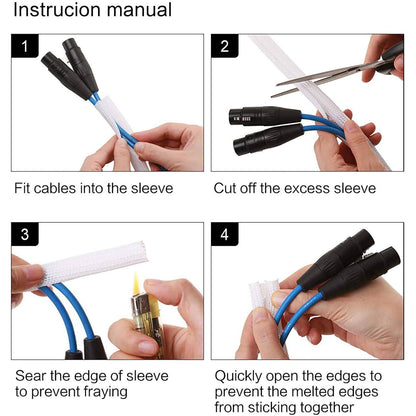 Instrucion manual

1

Fit cables into the sleeve

2

Cut off the excess sleeve

3

Sear the edge of sleeve to prevent fraying

4

Quickly open the edges to prevent the melted edges from sticking together