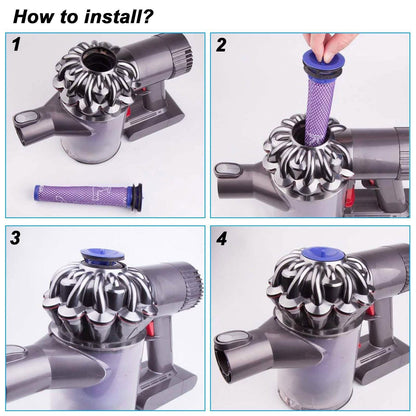 How to install?

1

2

3

4